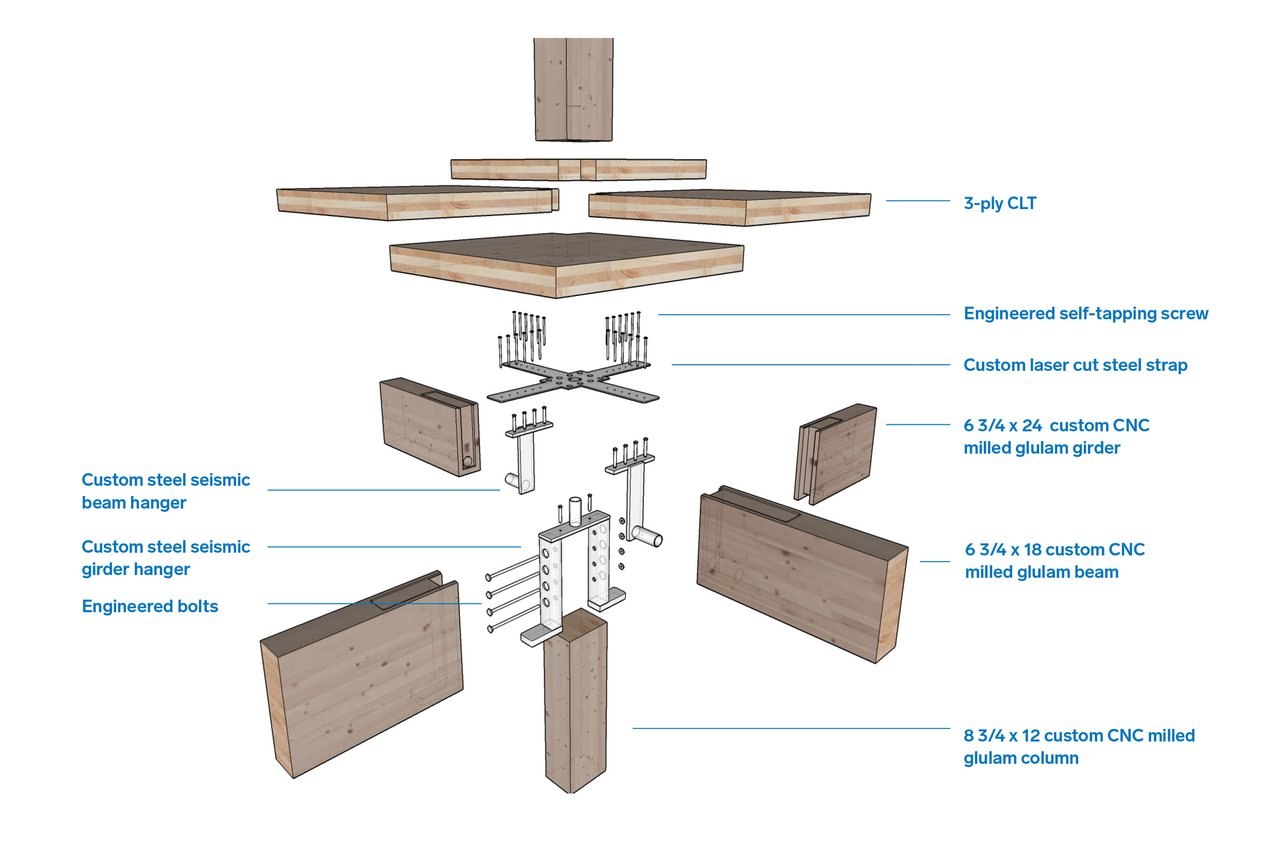 3-ply CLT

Engineered self-tapping screw

Custom laser cut steel strap

6 3/4 x 24 custom CNC milled glulam girder

Custom steel seismic beam hanger

Custom steel seismic girder hanger

Engineered bolts

6 3/4 x 18 custom CNC milled glulam beam

8 3/4 x 12 custom CNC milled glulam column